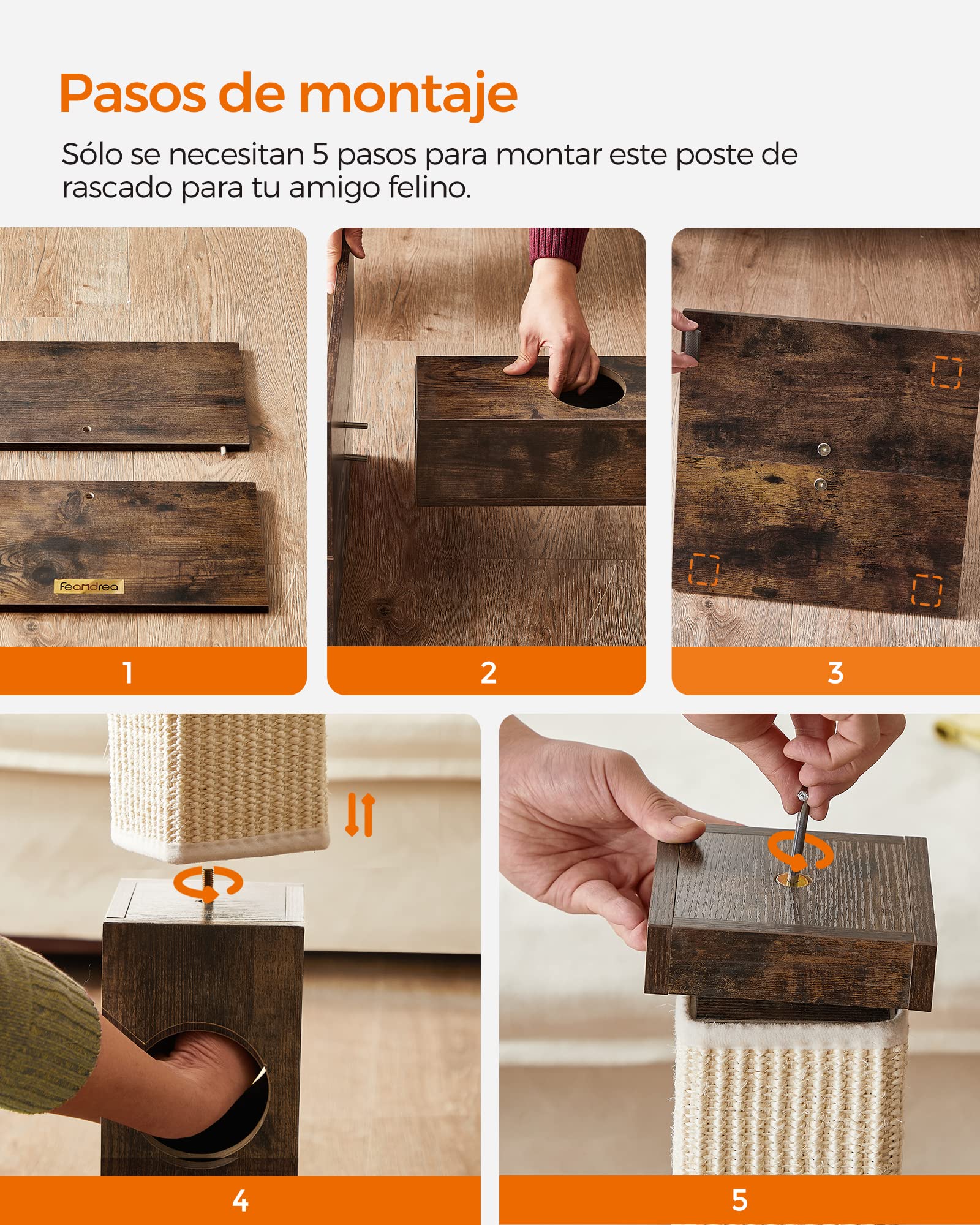 Pasos de montaje

Sólo se necesitan 5 pasos para montar este poste de rascado para tu amigo felino.

Feandrea

1

2

3

4

5