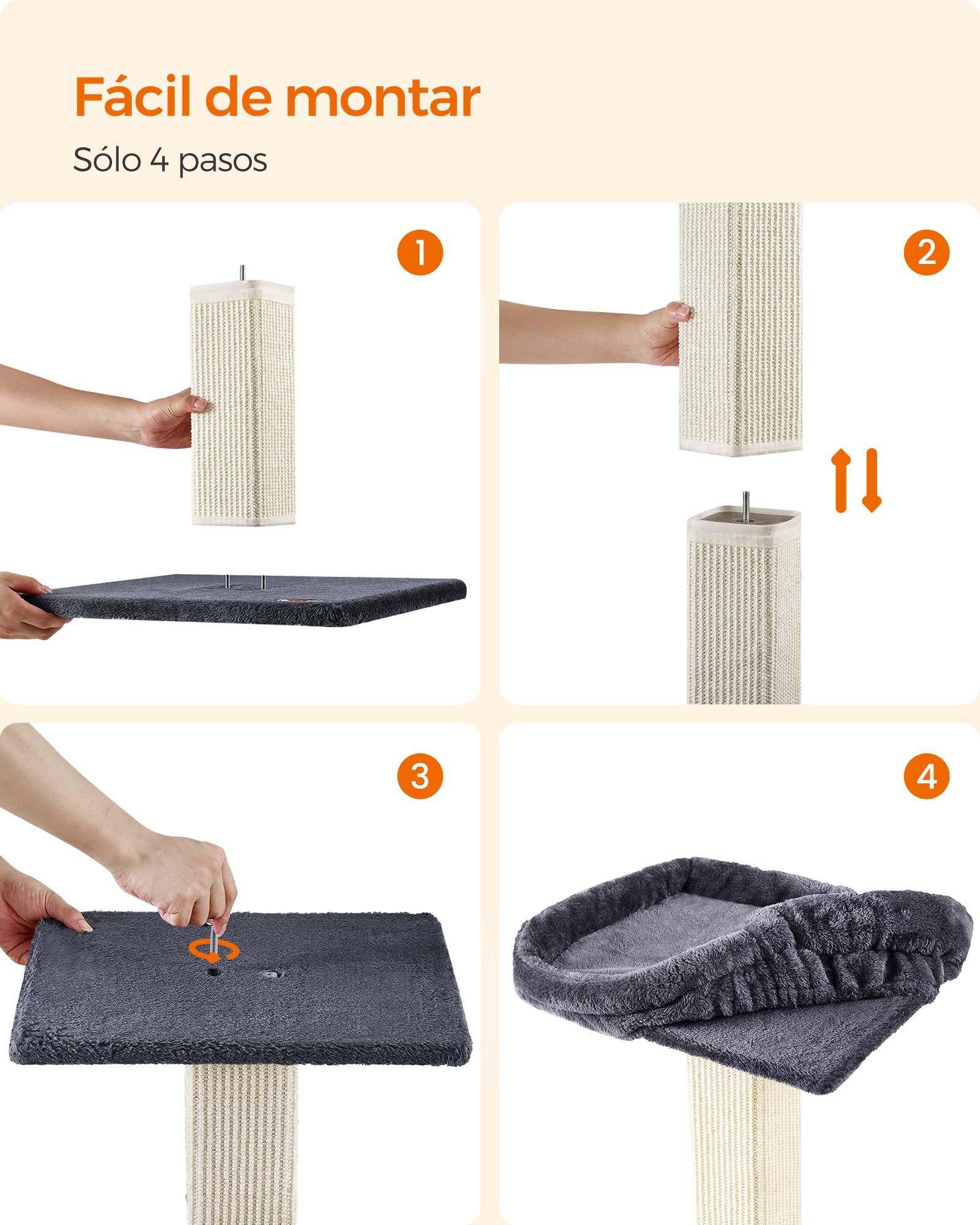 Fácil de montar

Sólo 4 pasos

1

2

3

4