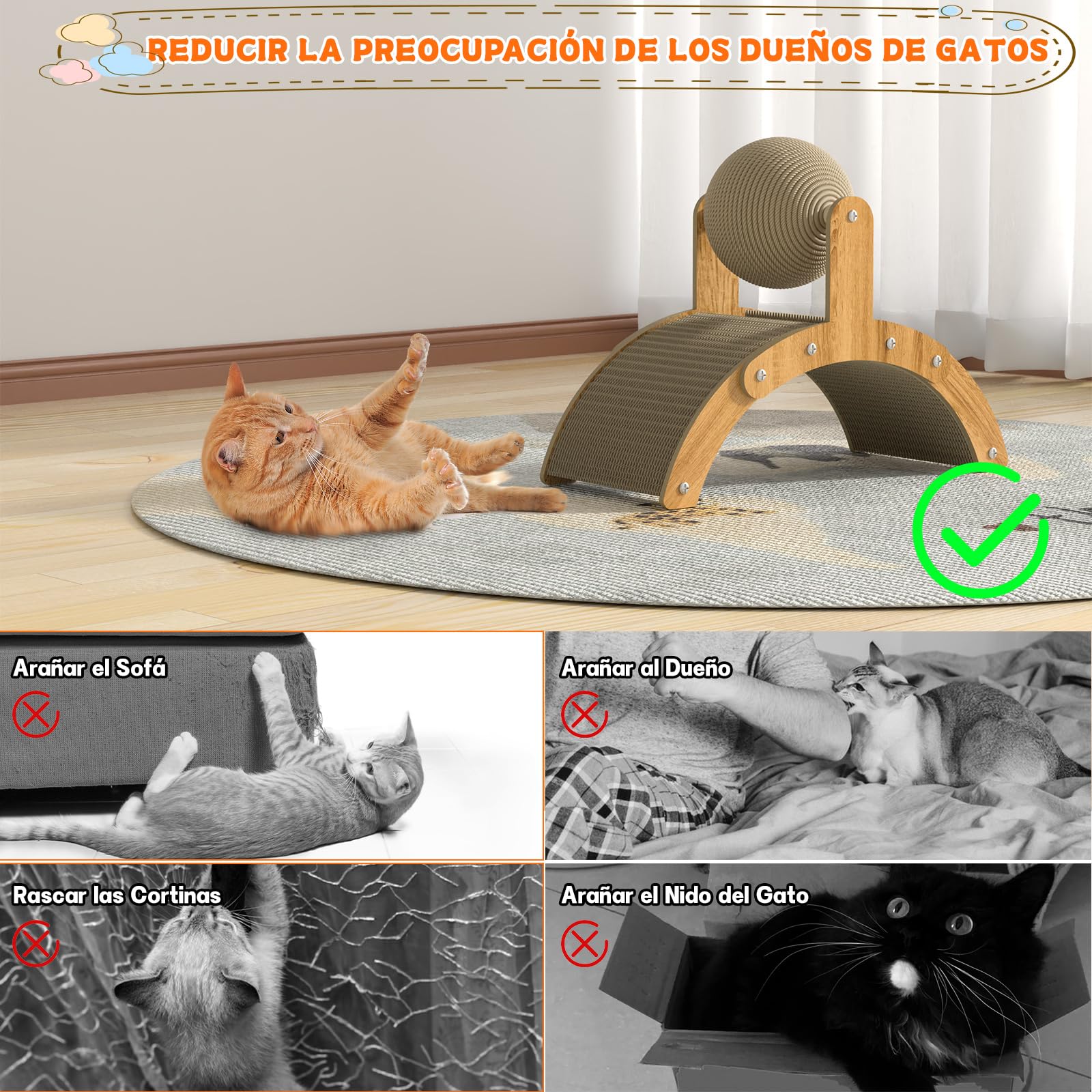 REDUCIR LA PREOCUPACIÓN DE LOS DUEÑOS DE GATOS

Arañar el Sofá

Arañar al Dueño

Rascar las Cortinas

Arañar el Nido del Gato