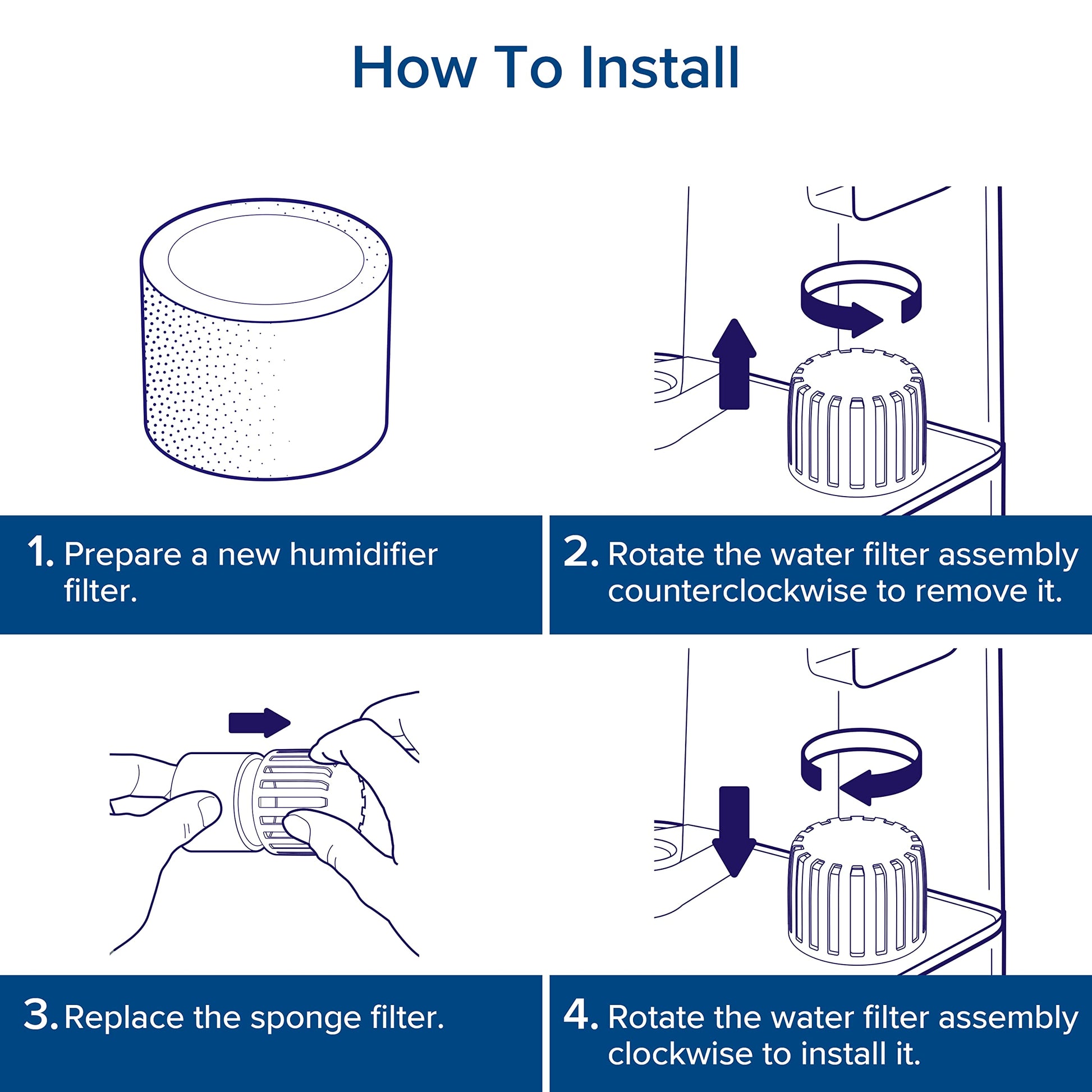 How To Install

1. Prepare a new humidifier filter.

2. Rotate the water filter assembly counterclockwise to remove it.

3. Replace the sponge filter.

4. Rotate the water filter assembly clockwise to install it.