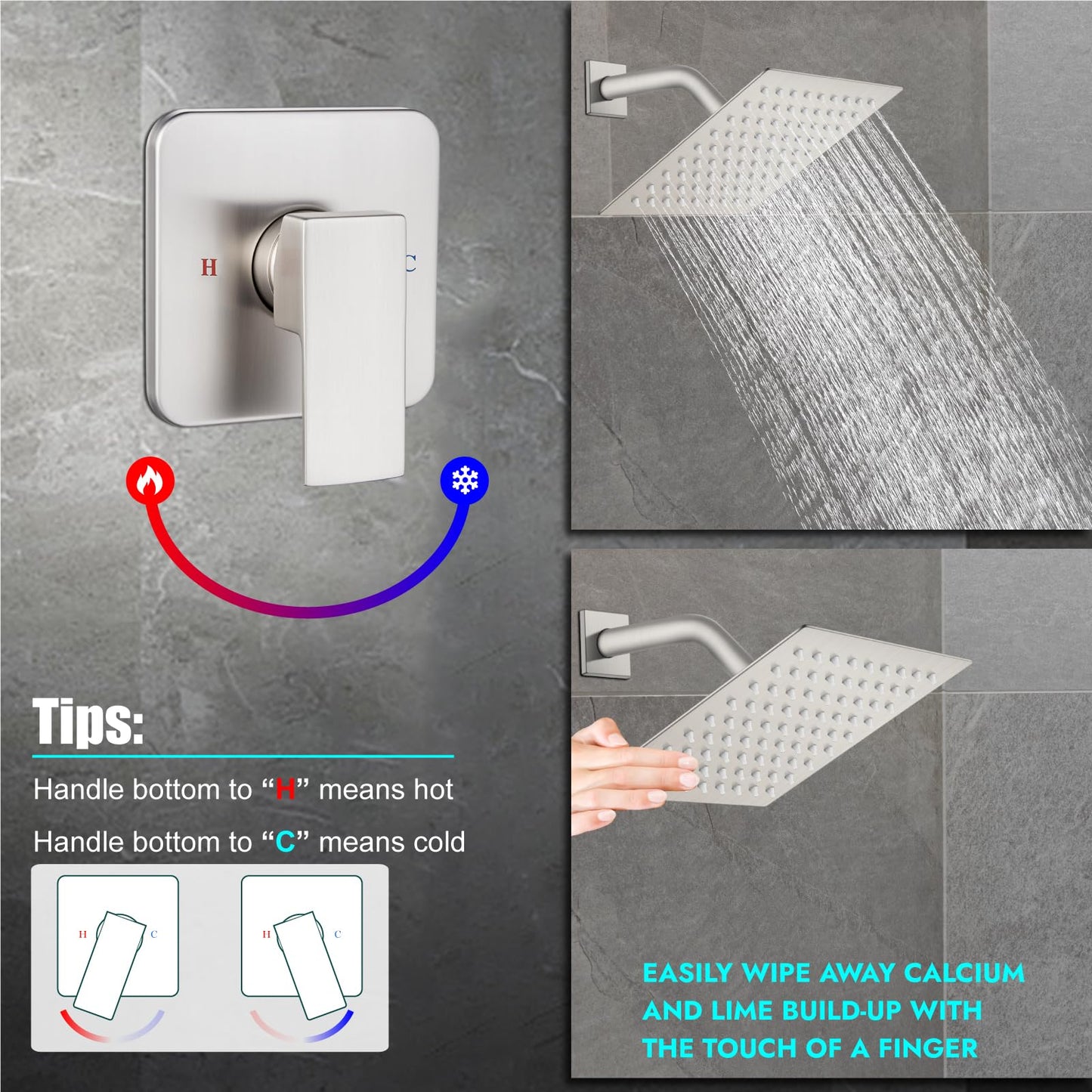 H C

Tips:

Handle bottom to “H” means hot

Handle bottom to “C” means cold

H C

H C

EASILY WIPE AWAY CALCIUM AND LIME BUILD-UP WITH THE TOUCH OF A FINGER