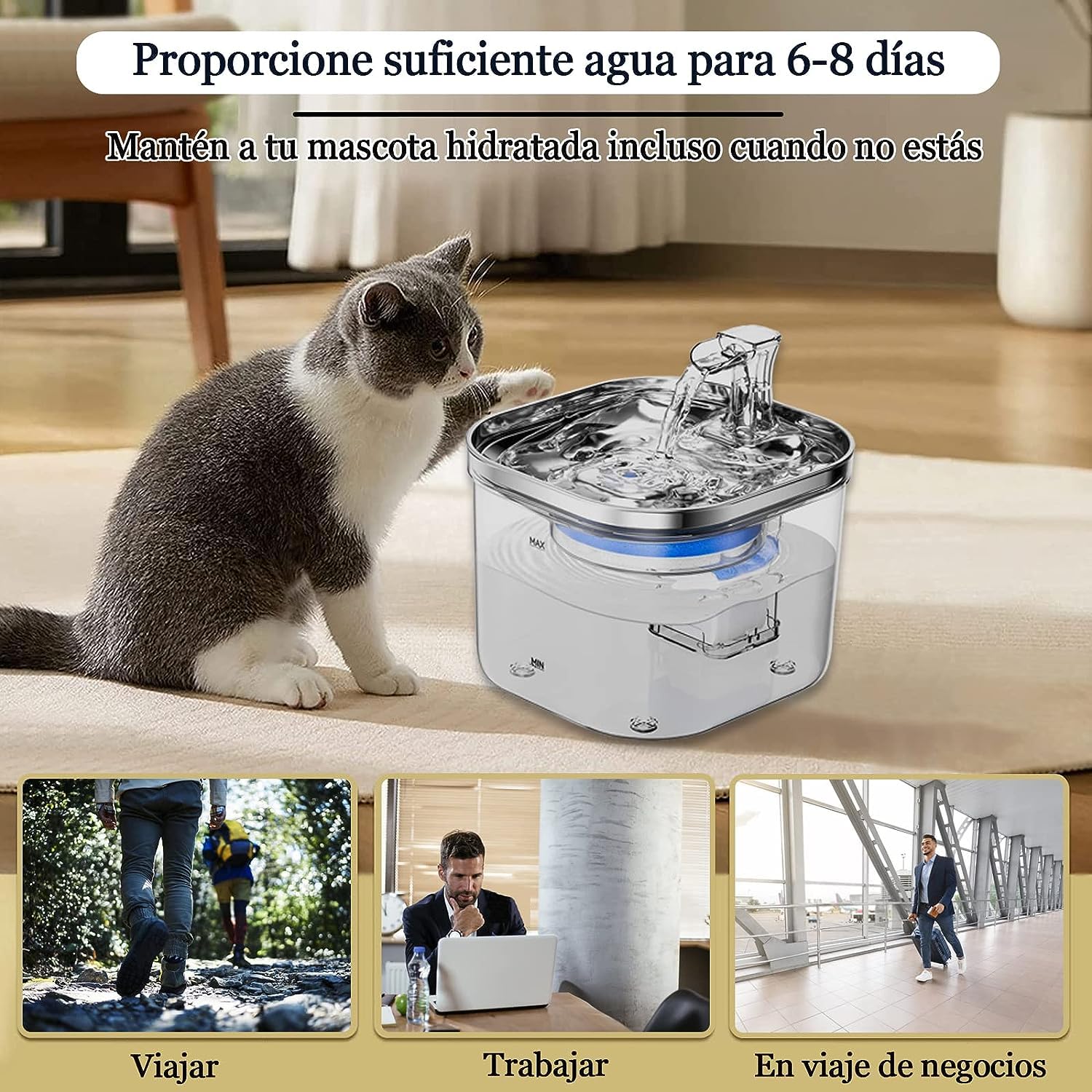 Proporcione suficiente agua para 6-8 días

Mantén a tu mascota hidratada incluso cuando no estás

MAX

MIN

Viajar

Trabajar

En viaje de negocios