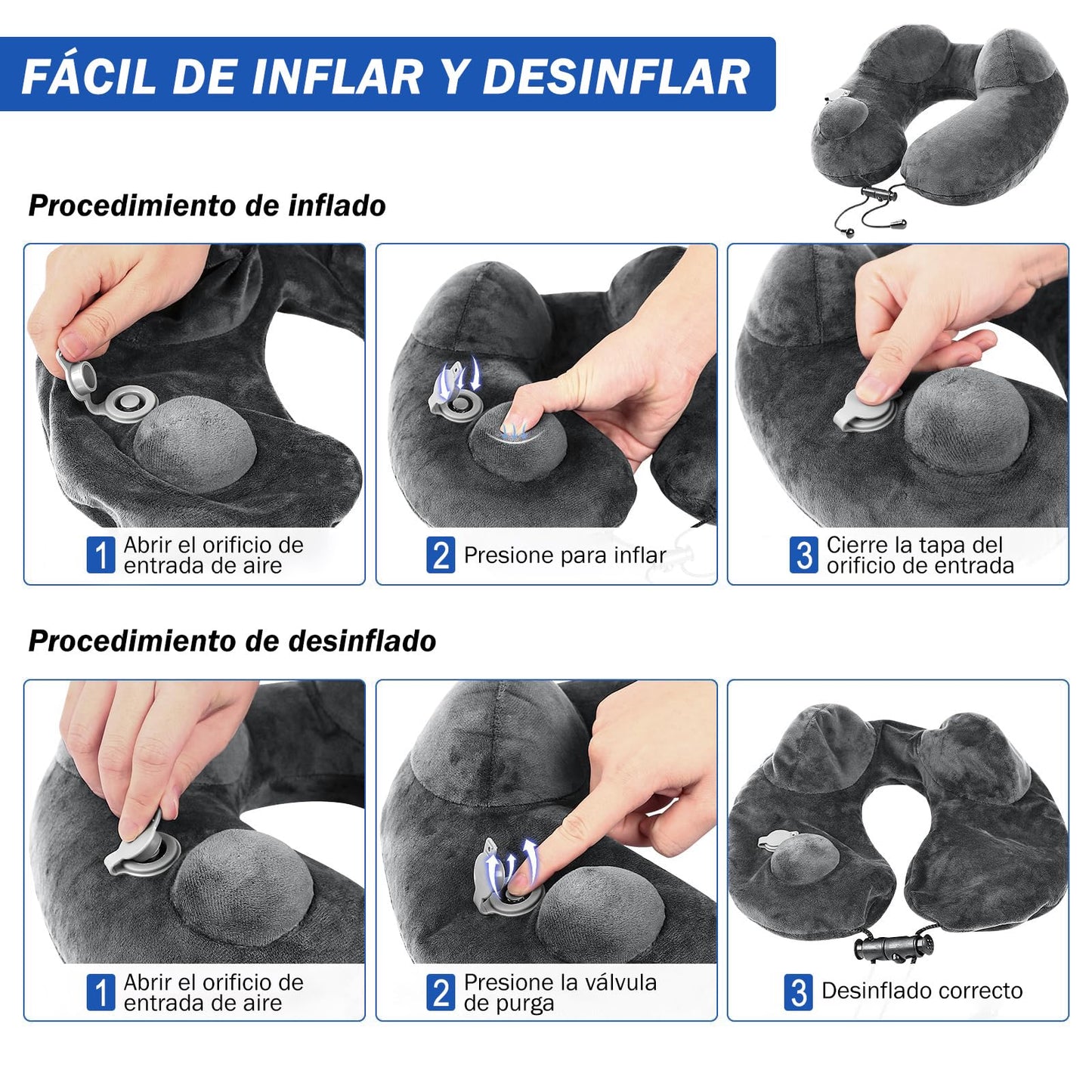 FÁCIL DE INFLAR Y DESINFLAR

Procedimiento de inflado

1 Abrir el orificio de entrada de aire

2 Presione para inflar

3 Cierre la tapa del orificio de entrada

Procedimiento de desinflado

1 Abrir el orificio de entrada de aire

2 Presione la válvula de purga

3 Desinflado correcto