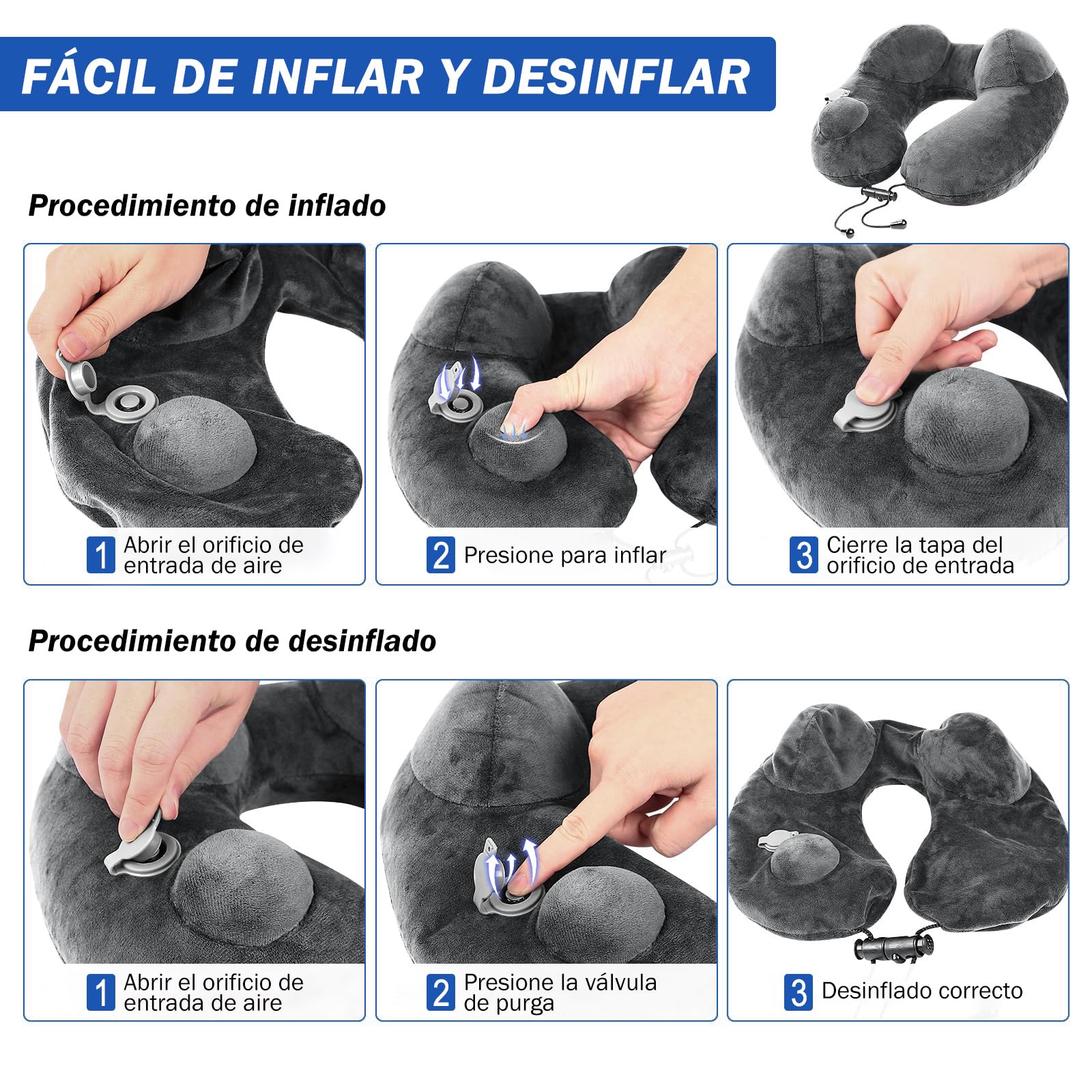 FÁCIL DE INFLAR Y DESINFLAR

Procedimiento de inflado

1 Abrir el orificio de entrada de aire

2 Presione para inflar

3 Cierre la tapa del orificio de entrada

Procedimiento de desinflado

1 Abrir el orificio de entrada de aire

2 Presione la válvula de purga

3 Desinflado correcto