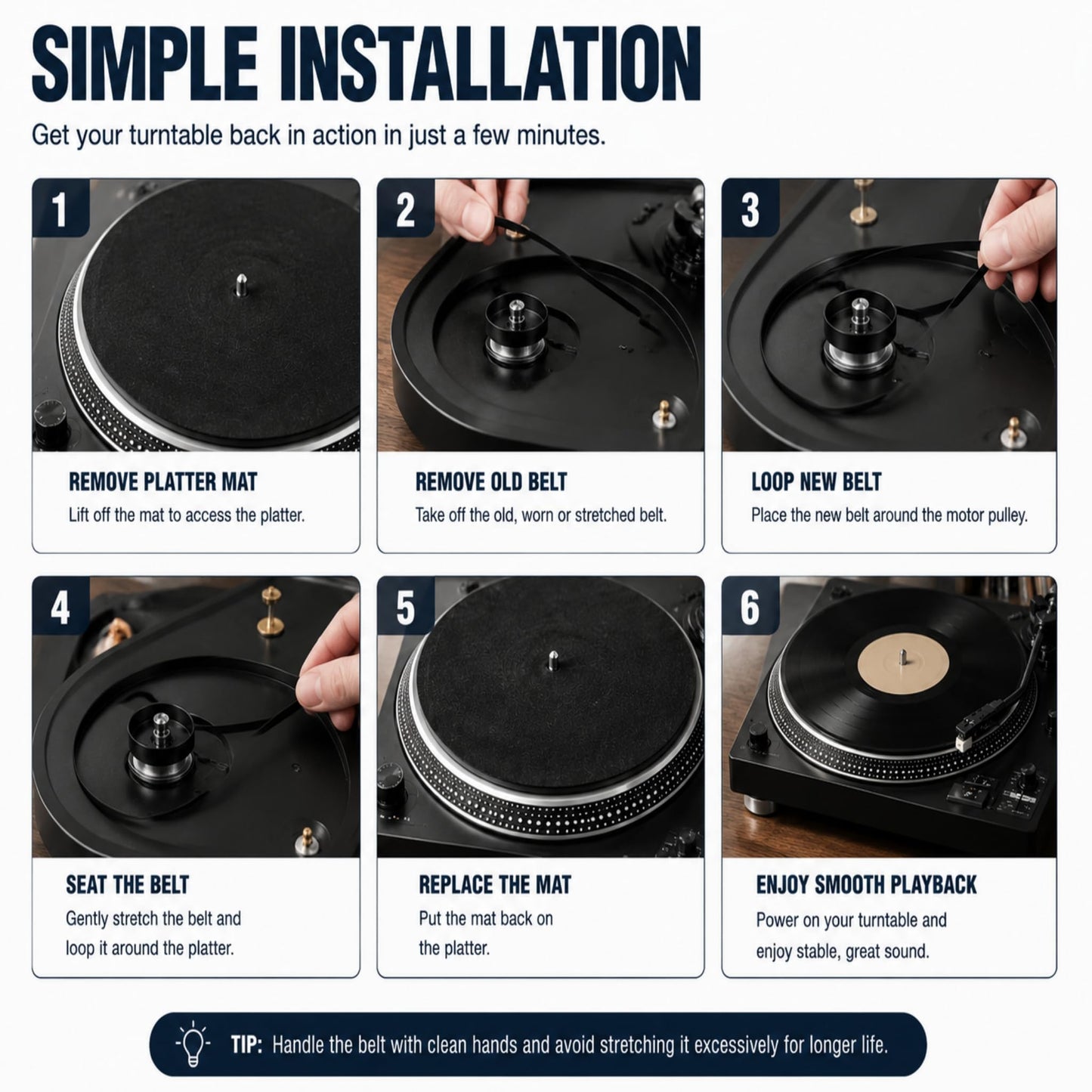 SIMPLE INSTALLATION

Get your turntable back in action in just a few minutes.

1

REMOVE PLATTER MAT

Lift off the mat to access the platter.

2

REMOVE OLD BELT

Take off the old, worn or stretched belt.

3

LOOP NEW BELT

Place the new belt around the motor pulley.

4

SEAT THE BELT

Gently stretch the belt and loop it around the platter.

5

REPLACE THE MAT

Put the mat back on the platter.

6

ENJOY SMOOTH PLAYBACK

Power on your turntable and enjoy stable, great sound.

TIP: Handle the belt with clean hands and avoid stretching it excessively for longer life.