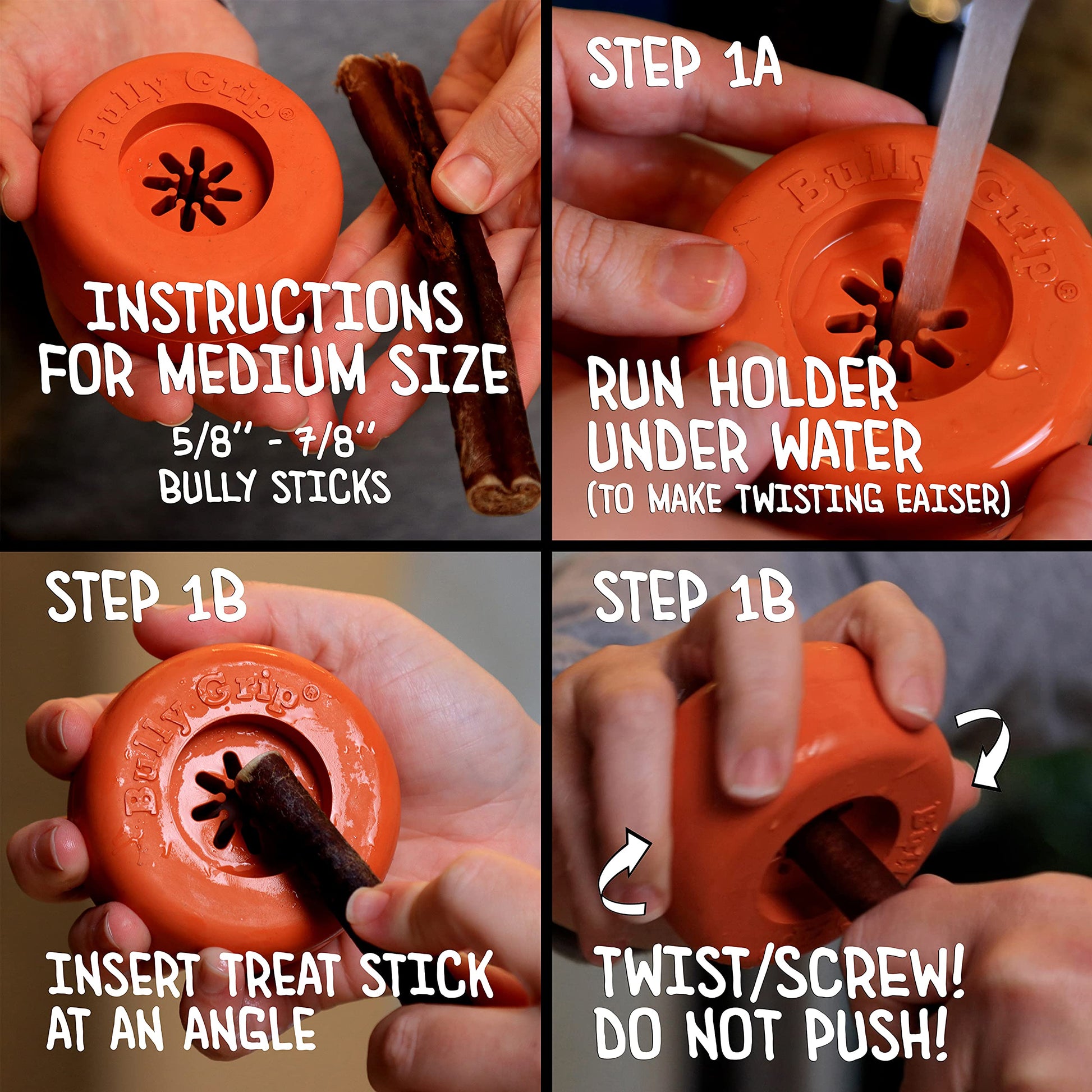 Bully Grip®

INSTRUCTIONS FOR MEDIUM SIZE
5/8" - 7/8" BULLY STICKS

STEP 1A

Bully Grip®

RUN HOLDER UNDER WATER
(TO MAKE TWISTING EAISER)

STEP 1B

Bully Grip®

INSERT TREAT STICK AT AN ANGLE

STEP 1B

TWIST/SCREW! DO NOT PUSH!