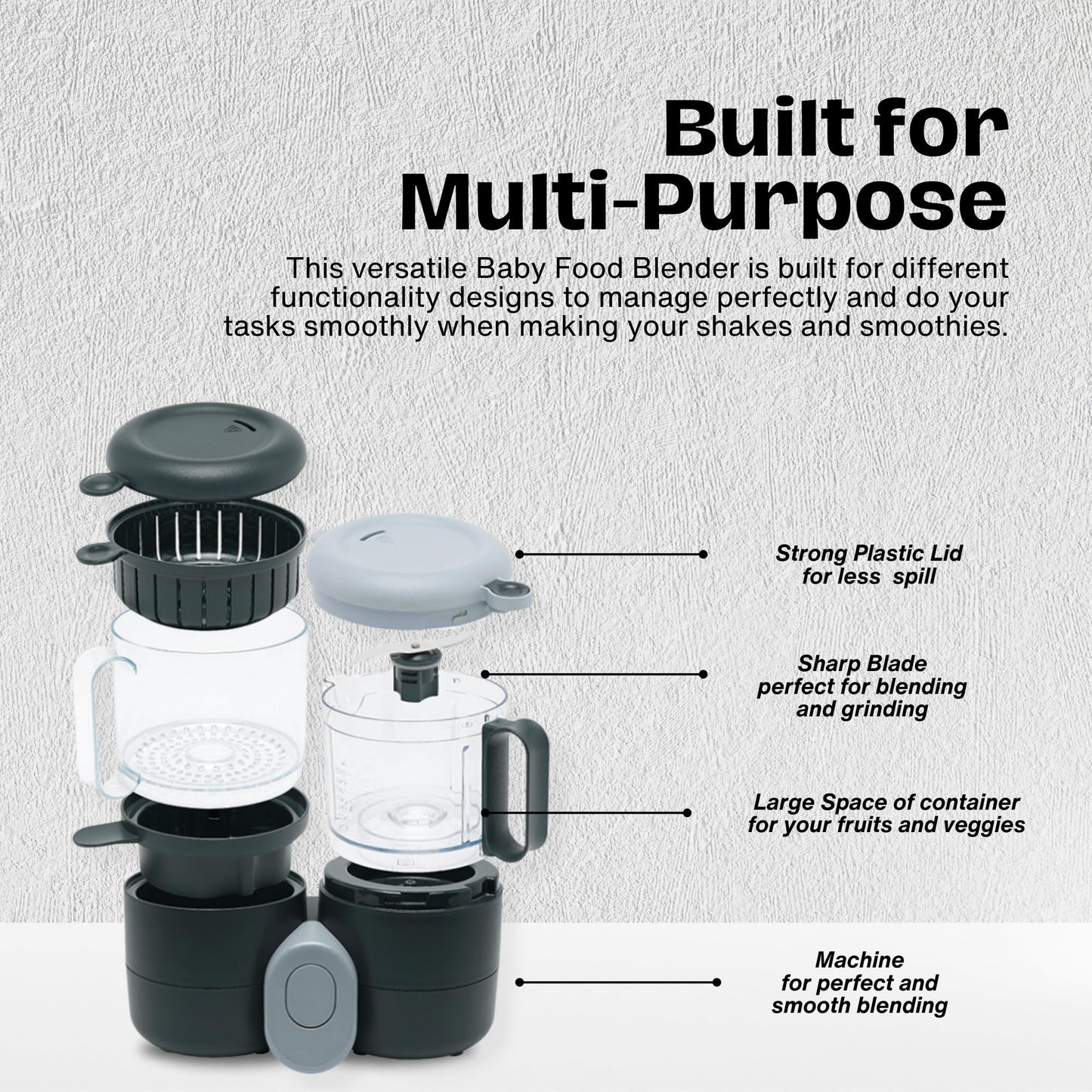 Built for Multi-Purpose

This versatile Baby Food Blender is built for different functionality designs to manage perfectly and do your tasks smoothly when making your shakes and smoothies.

Strong Plastic Lid for less spill

Sharp Blade perfect for blending and grinding

Large Space of container for your fruits and veggies

Machine for perfect and smooth blending