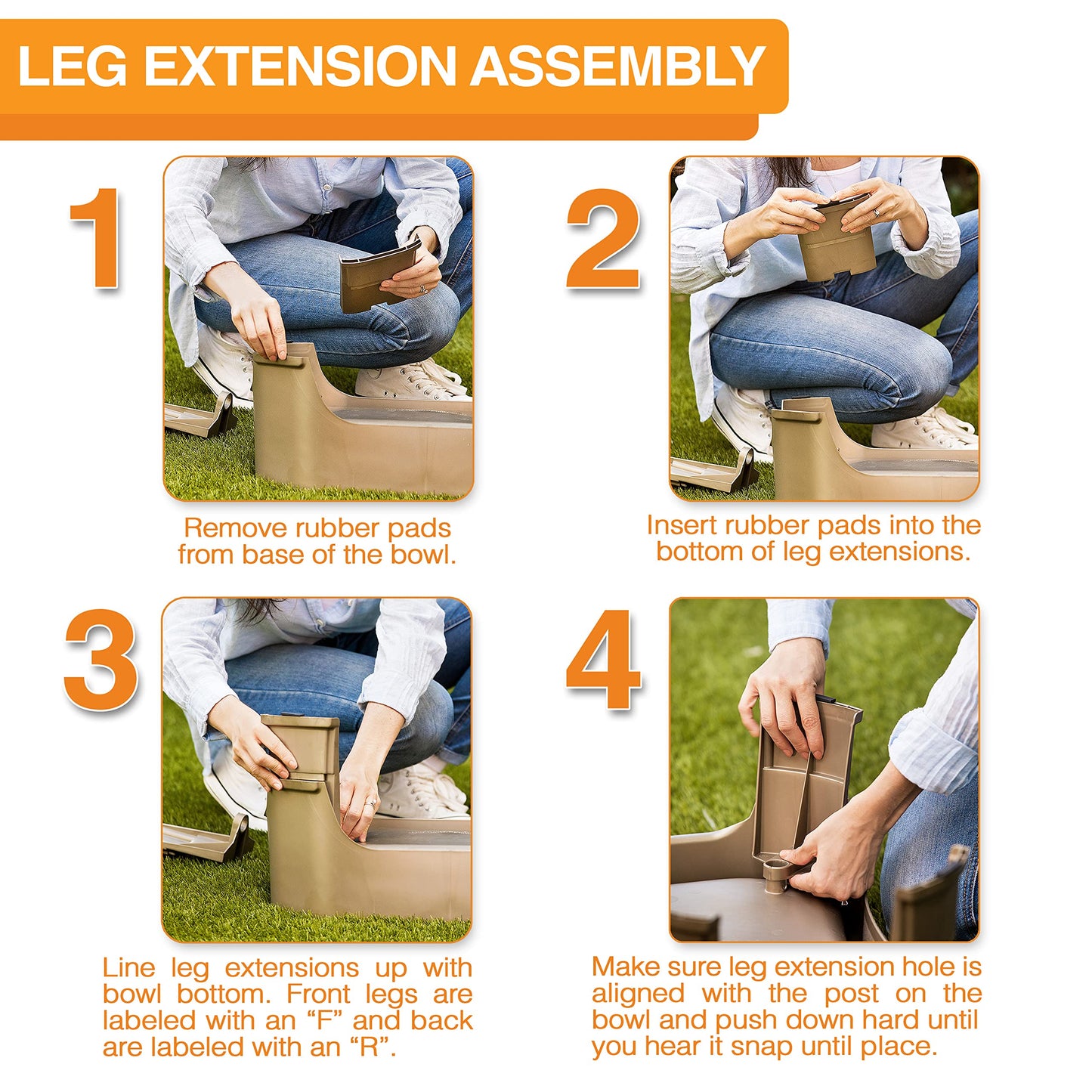 LEG EXTENSION ASSEMBLY

1

Remove rubber pads from base of the bowl.

2

Insert rubber pads into the bottom of leg extensions.

3

Line leg extensions up with bowl bottom. Front legs are labeled with an "F" and back are labeled with an "R".

4

Make sure leg extension hole is aligned with the post on the bowl and push down hard until you hear it snap until place.