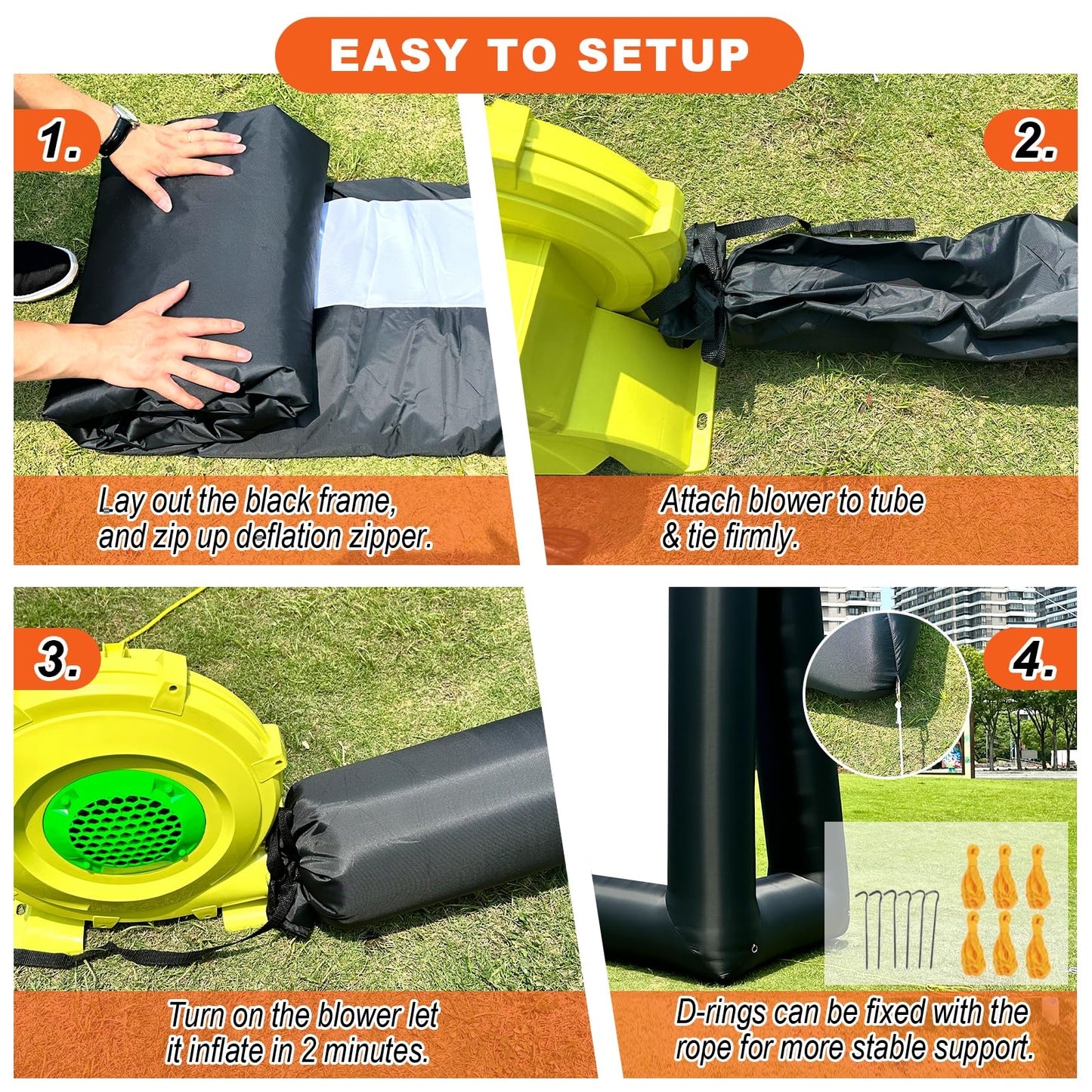 EASY TO SETUP

1.

Lay out the black frame, and zip up deflation zipper.

2.

Attach blower to tube & tie firmly.

3.

Turn on the blower let it inflate in 2 minutes.

4.

D-rings can be fixed with the rope for more stable support.