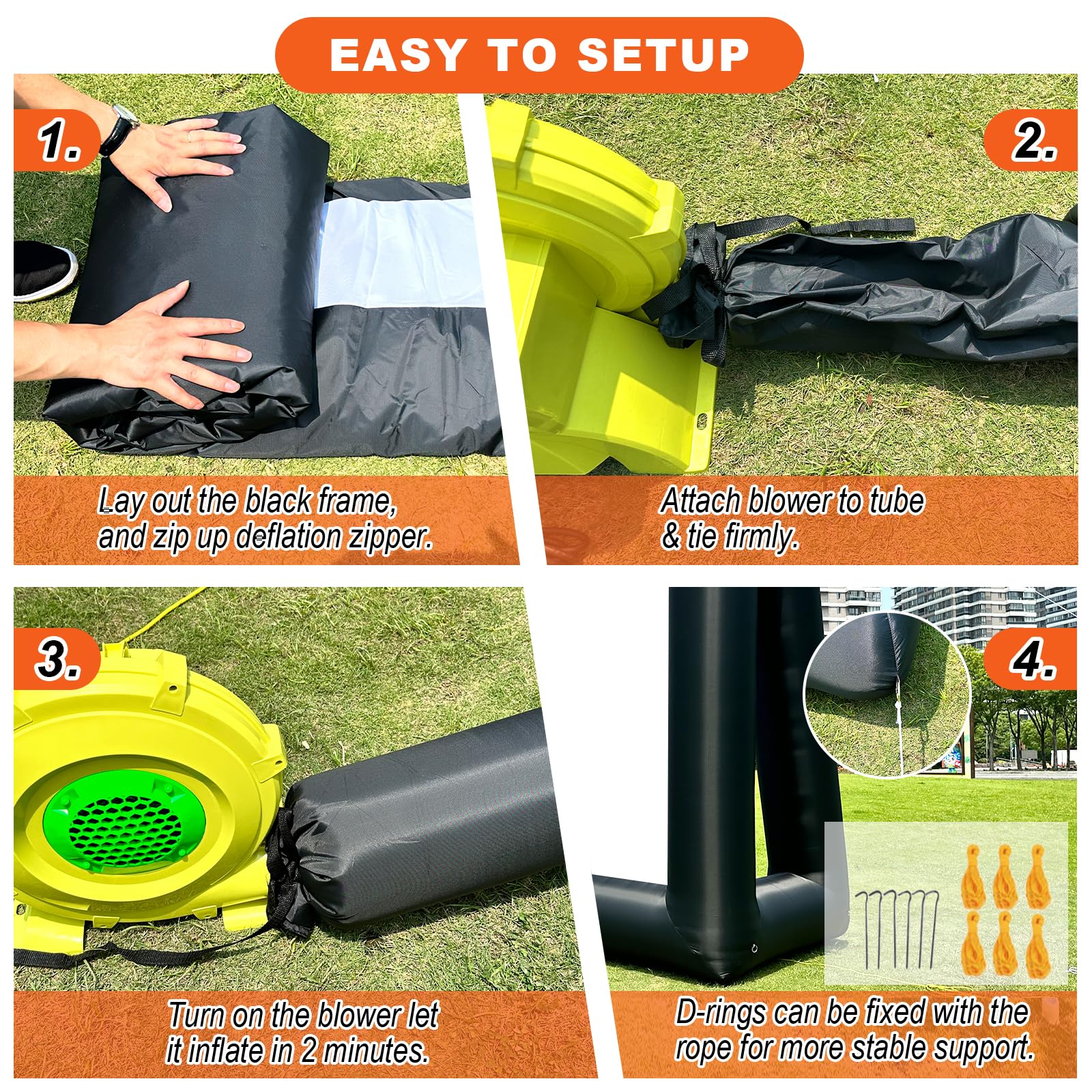 EASY TO SETUP

1.

Lay out the black frame, and zip up deflation zipper.

2.

Attach blower to tube & tie firmly.

3.

Turn on the blower let it inflate in 2 minutes.

4.

D-rings can be fixed with the rope for more stable support.