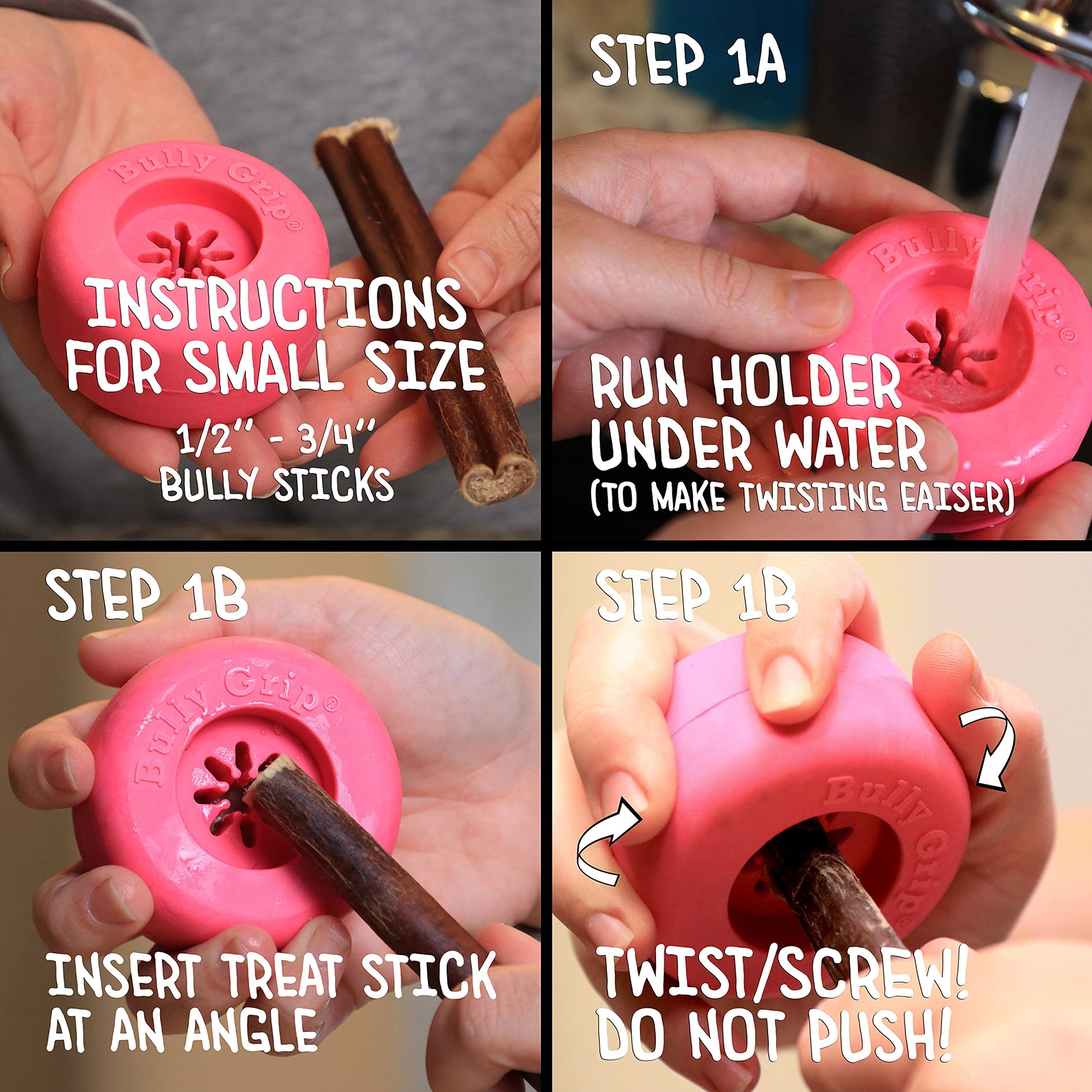 Bully Grip®

INSTRUCTIONS FOR SMALL SIZE
1/2" - 3/4" BULLY STICKS

STEP 1A

Bully Grip®

RUN HOLDER UNDER WATER
(TO MAKE TWISTING EAISER)

STEP 1B

Bully Grip®

INSERT TREAT STICK AT AN ANGLE

STEP 1B

Bully Grip

TWIST/SCREW! DO NOT PUSH!