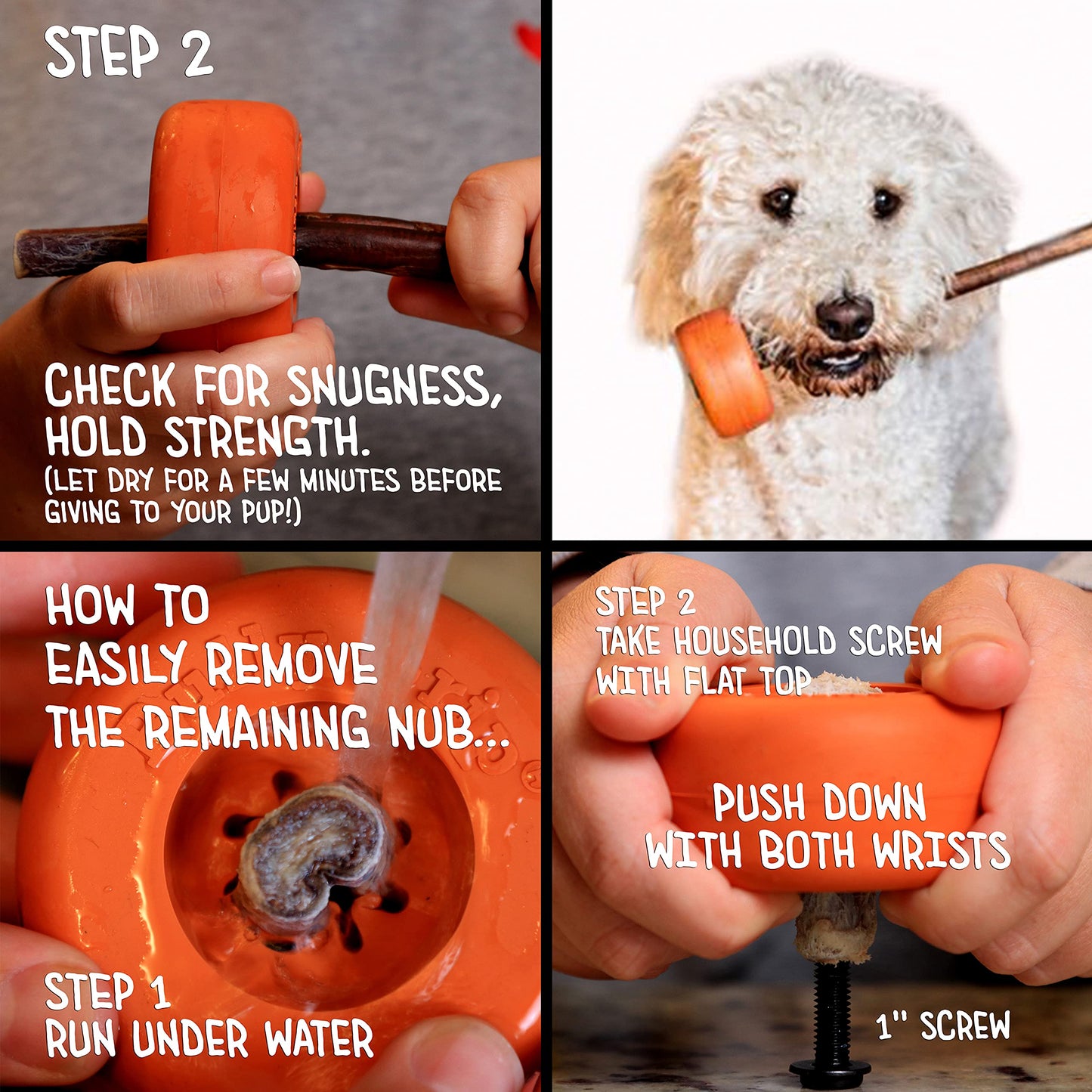 STEP 2

CHECK FOR SNUGNESS, HOLD STRENGTH.
(LET DRY FOR A FEW MINUTES BEFORE GIVING TO YOUR PUP!)

HOW TO EASILY REMOVE THE REMAINING NUB...

STEP 1
RUN UNDER WATER

STEP 2
TAKE HOUSEHOLD SCREW WITH FLAT TOP

PUSH DOWN WITH BOTH WRISTS

1" SCREW