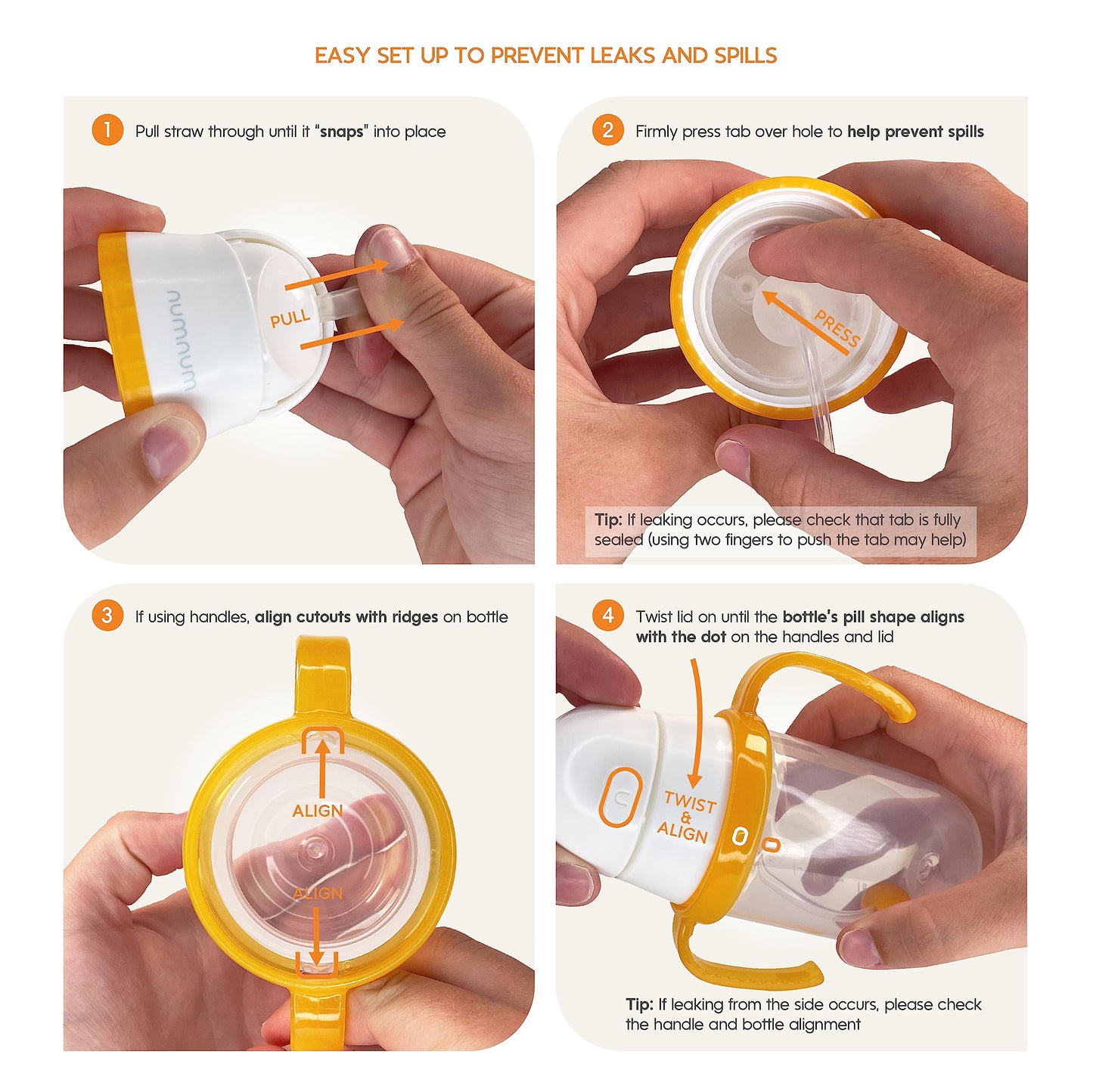 EASY SET UP TO PREVENT LEAKS AND SPILLS

1 Pull straw through until it "snaps" into place

numnum

PULL

2 Firmly press tab over hole to help prevent spills

PRESS

Tip: If leaking occurs, please check that tab is fully sealed (using two fingers to push the tab may help)

3 If using handles, align cutouts with ridges on bottle

ALIGN

ALIGN

4 Twist lid on until the bottle's pill shape aligns with the dot on the handles and lid

TWIST & ALIGN

Tip: If leaking from the side occurs, please check the handle and bottle alignment