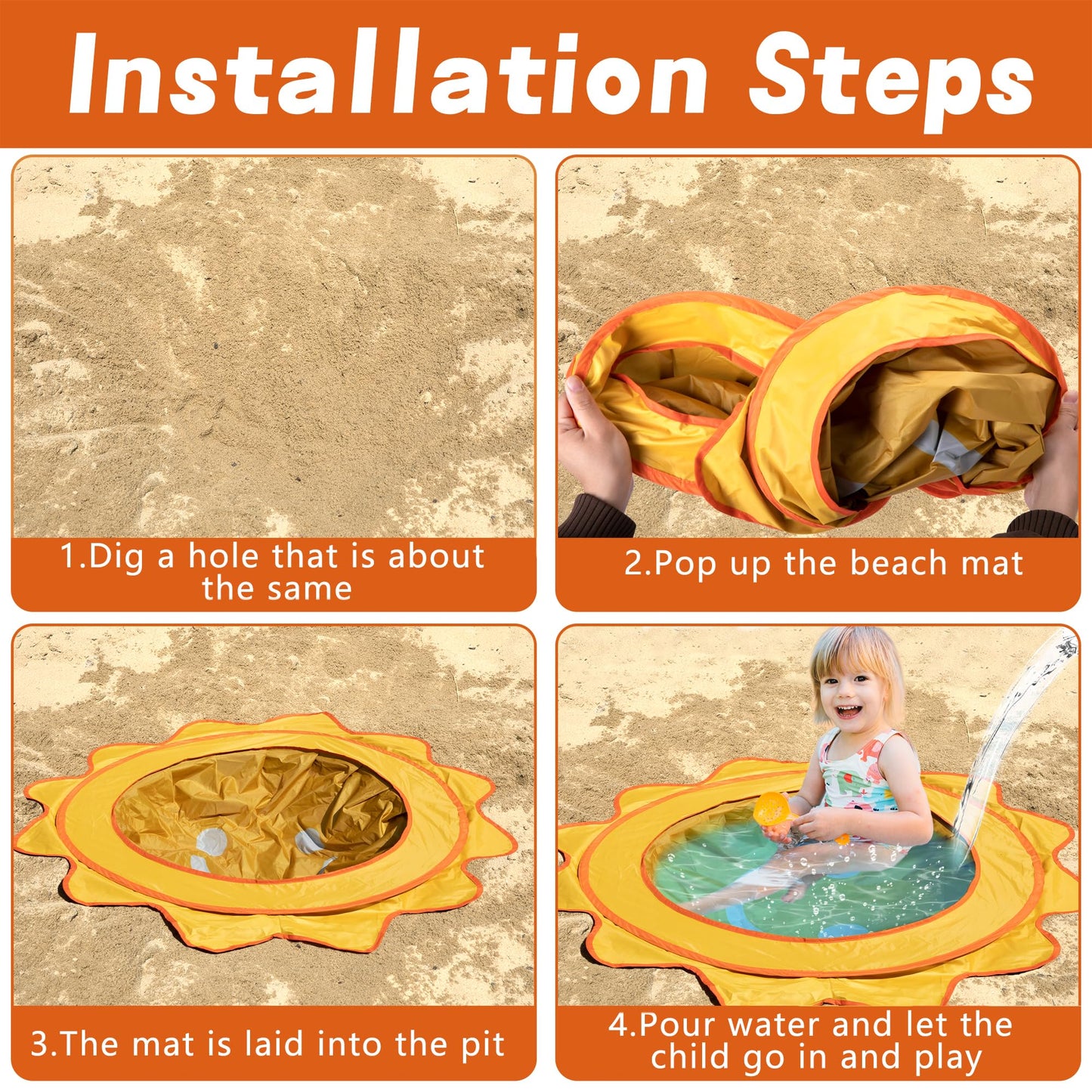 Installation Steps

1.Dig a hole that is about the same

2.Pop up the beach mat

3.The mat is laid into the pit

4.Pour water and let the child go in and play